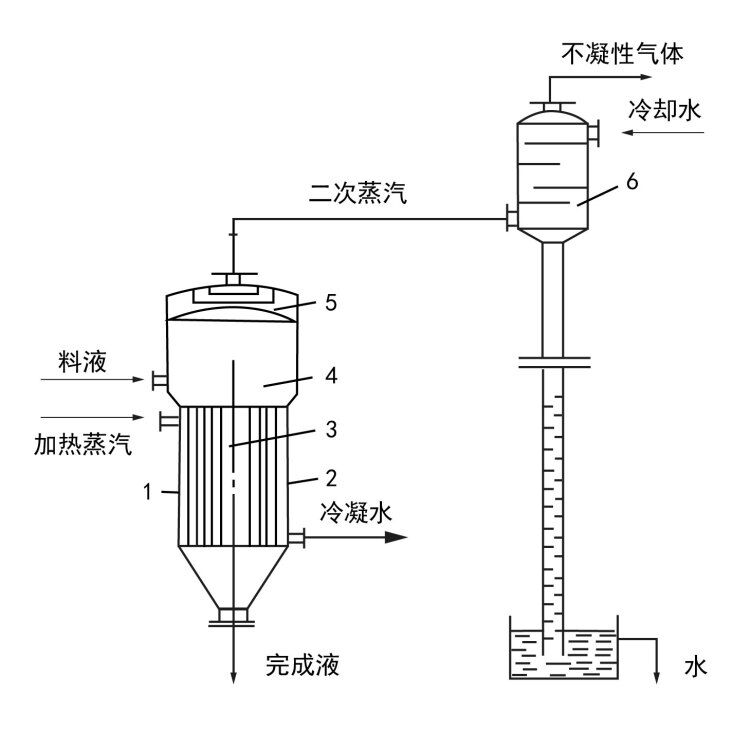 不凝性气体
冷却水
6
二次蒸汽
5
料液
4
加热蒸汽
3
1
2
冷凝水
完成液
水